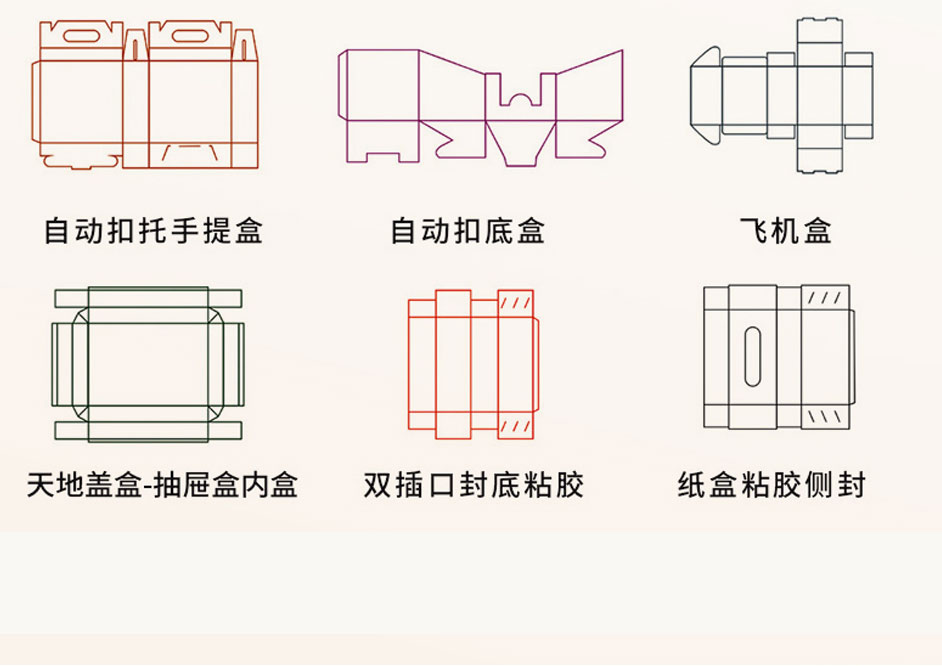 自动扣托手提盒

自动扣底盒

飞机盒

天地盖盒-抽屉盒内盒

双插口封底粘胶

纸盒粘胶侧封